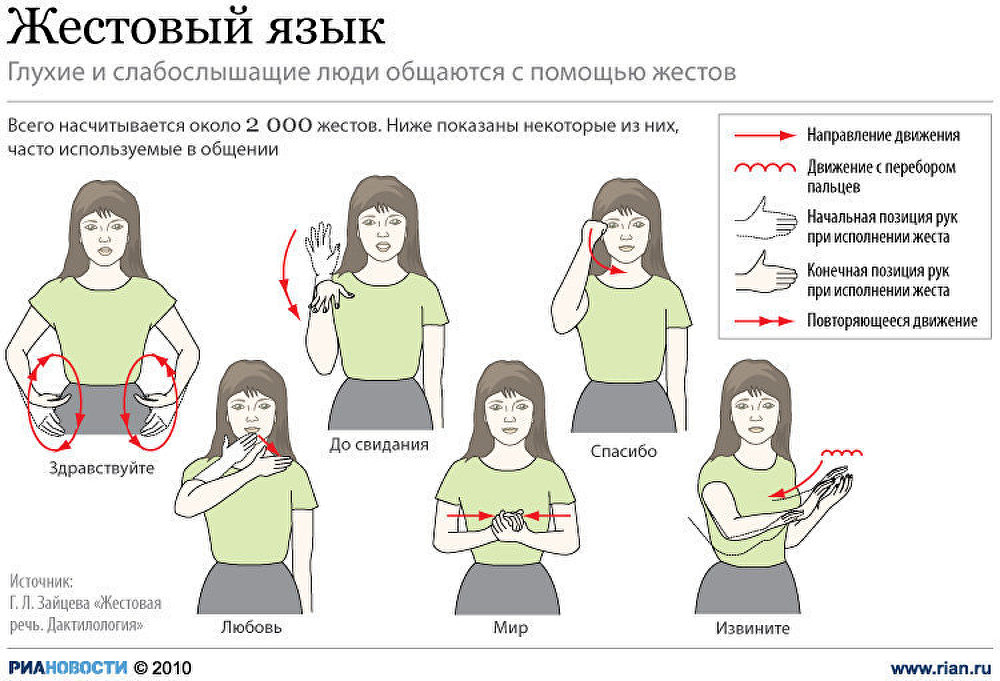 Жестовый язык

Глухие и слабослышащие люди общаются с помощью жестов

Всего насчитывается около 2 000 жестов. Ниже показаны некоторые из них, часто используемые в общении

Направление движения
Движение с перебором пальцев
Начальная позиция рук при исполнении жеста
Конечная позиция рук при исполнении жеста
Повторяющееся движение

Здравствуйте

До свидания

Спасибо

Любовь

Мир

Извините

Источник:
Г. Л. Зайцева «Жестовая речь. Дактилология»

РИАНОВОСТИ © 2010

www.rian.ru